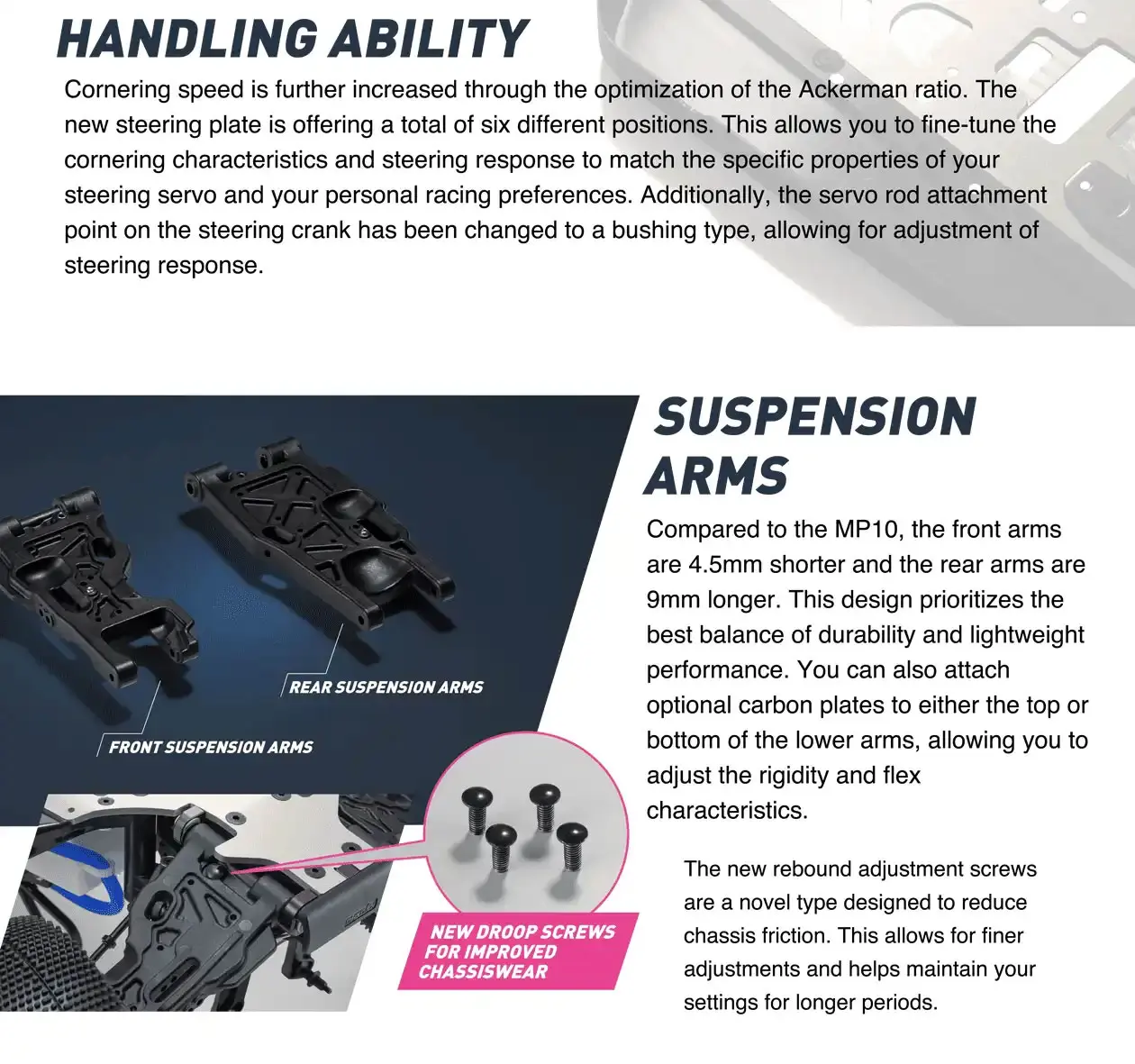 HANDLING ABILITY

Cornering speed is further increased through the optimization of the Ackerman ratio. The new steering plate is offering a total of six different positions. This allows you to fine-tune the cornering characteristics and steering response to match the specific properties of your steering servo and your personal racing preferences. Additionally, the servo rod attachment point on the steering crank has been changed to a bushing type, allowing for adjustment of steering response.

REAR SUSPENSION ARMS

FRONT SUSPENSION ARMS

NEW DROOP SCREWS FOR IMPROVED CHASSISWEAR

SUSPENSION ARMS

Compared to the MP10, the front arms are 4.5mm shorter and the rear arms are 9mm longer. This design prioritizes the best balance of durability and lightweight performance. You can also attach optional carbon plates to either the top or bottom of the lower arms, allowing you to adjust the rigidity and flex characteristics.

The new rebound adjustment screws are a novel type designed to reduce chassis friction. This allows for finer adjustments and helps maintain your settings for longer periods.