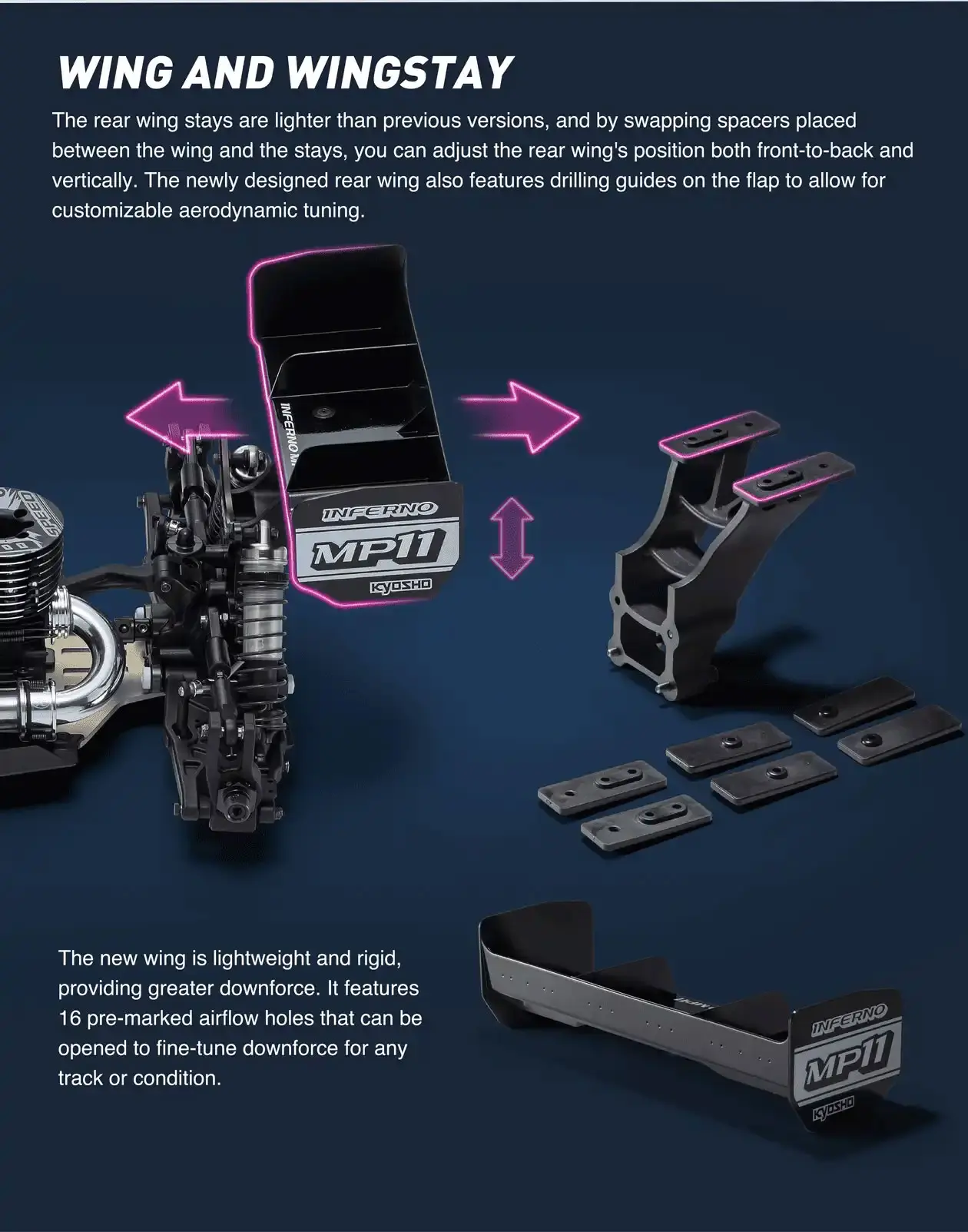 WING AND WINGSTAY

The rear wing stays are lighter than previous versions, and by swapping spacers placed between the wing and the stays, you can adjust the rear wing's position both front-to-back and vertically. The newly designed rear wing also features drilling guides on the flap to allow for customizable aerodynamic tuning.

INFERNO M

INFERNO

MP11

KYOSHO

The new wing is lightweight and rigid, providing greater downforce. It features 16 pre-marked airflow holes that can be opened to fine-tune downforce for any track or condition.

INFERNO

MP11

KYOSHO