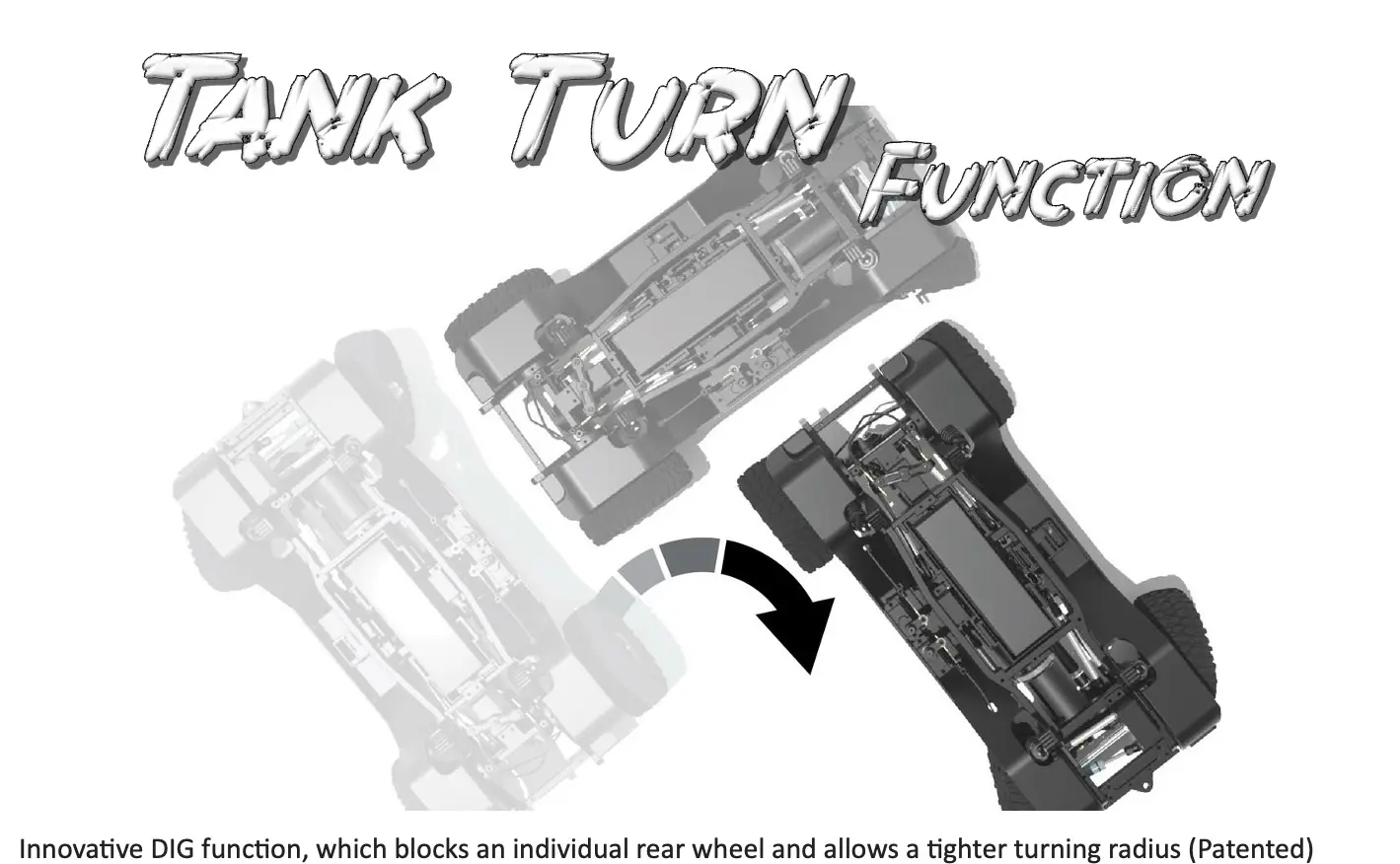 TANK TURN FUNCTION

Innovative DIG function, which blocks an individual rear wheel and allows a tighter turning radius (Patented)